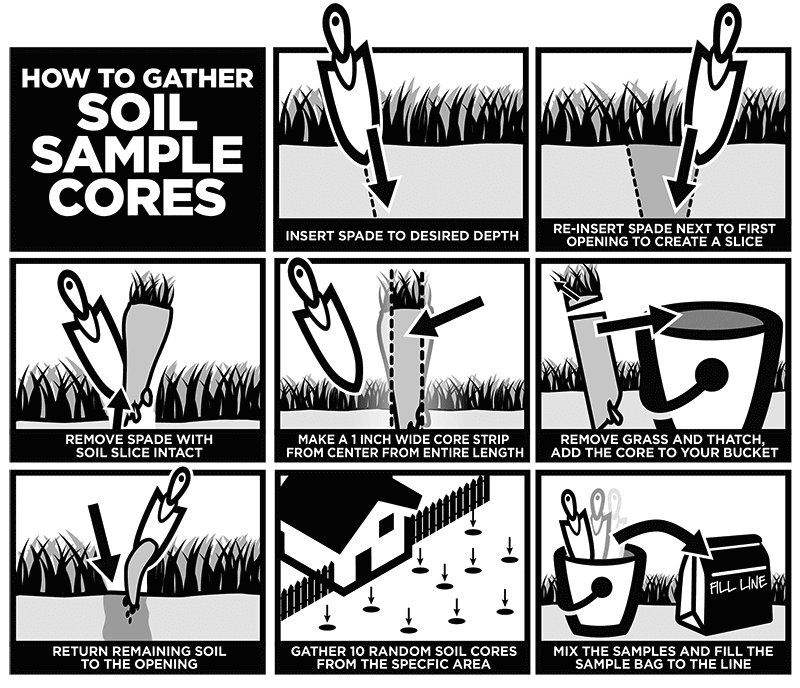 HOW TO GATHER SOIL SAMPLE CORES

INSERT SPADE TO DESIRED DEPTH

RE-INSERT SPADE NEXT TO FIRST OPENING TO CREATE A SLICE

REMOVE SPADE WITH SOIL SLICE INTACT

MAKE A 1 INCH WIDE CORE STRIP FROM CENTER FROM ENTIRE LENGTH

REMOVE GRASS AND THATCH, ADD THE CORE TO YOUR BUCKET

RETURN REMAINING SOIL TO THE OPENING

GATHER 10 RANDOM SOIL CORES FROM THE SPECFIC AREA

FILL LINE

MIX THE SAMPLES AND FILL THE SAMPLE BAG TO THE LINE