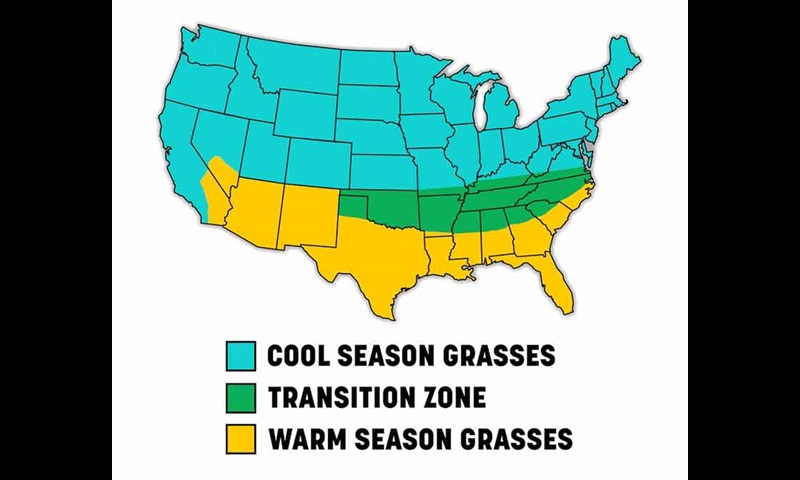 COOL SEASON GRASSES
TRANSITION ZONE
WARM SEASON GRASSES